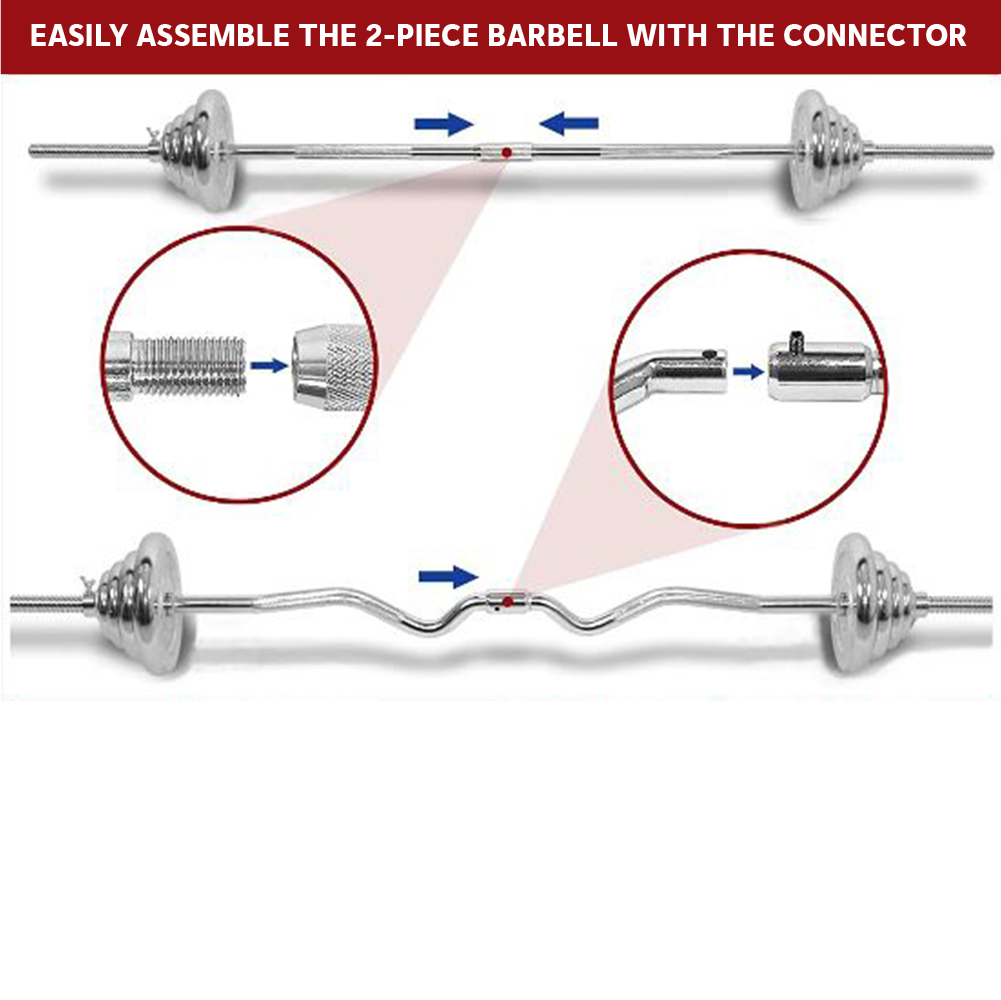 EASILY ASSEMBLE THE 2-PIECE BARBELL WITH THE CONNECTOR